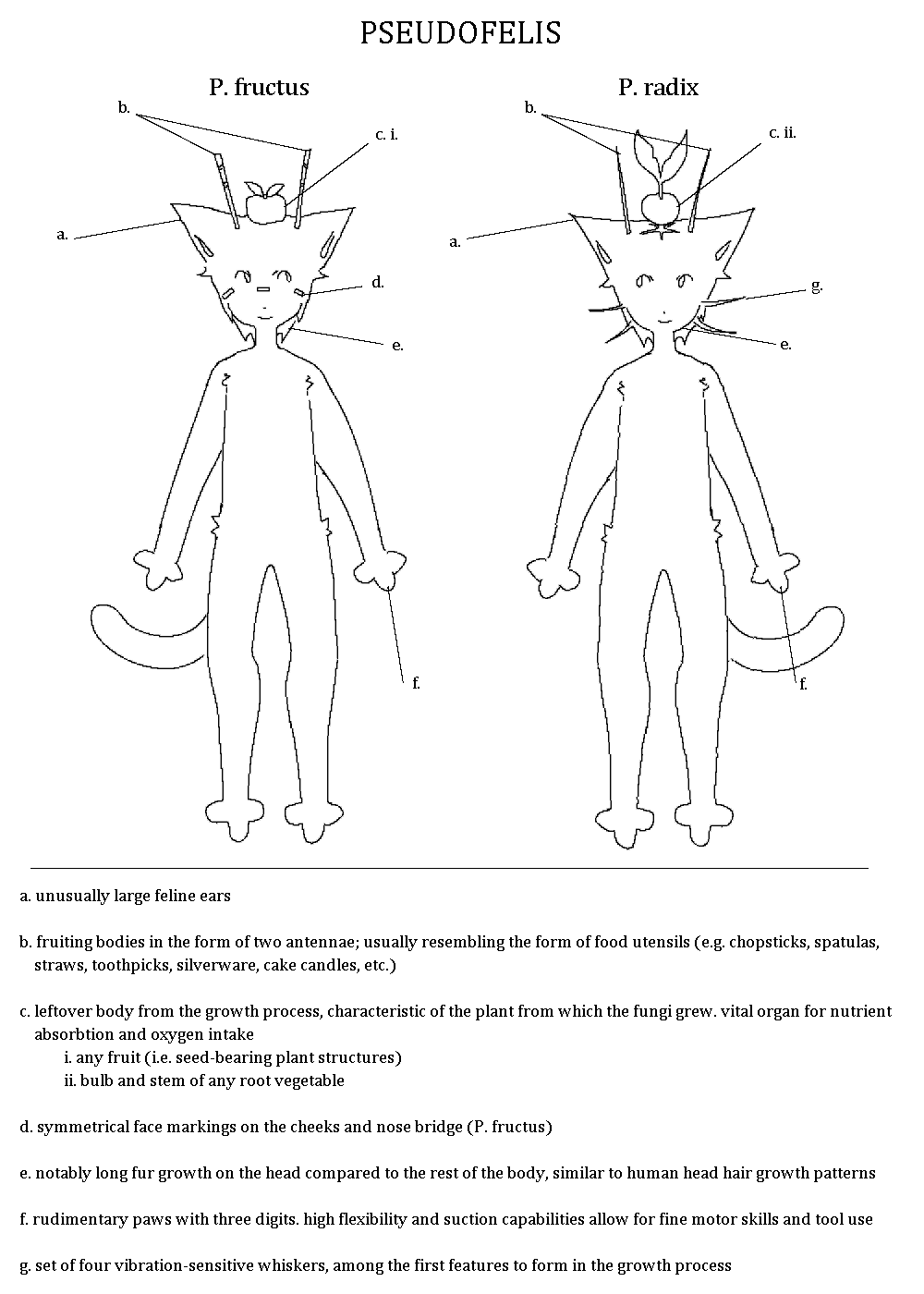 PSEUDOFELIS

P. fructus

b.

c. i.

a.

d.

e.

f.

P. radix

b.

c. ii.

a.

g.

e.

f.

a. unusually large feline ears

b. fruiting bodies in the form of two antennae; usually resembling the form of food utensils (e.g. chopsticks, spatulas, straws, toothpicks, silverware, cake candles, etc.)

c. leftover body from the growth process, characteristic of the plant from which the fungi grew. vital organ for nutrient absorbtion and oxygen intake
i. any fruit (i.e. seed-bearing plant structures)
ii. bulb and stem of any root vegetable

d. symmetrical face markings on the cheeks and nose bridge (P. fructus)

e. notably long fur growth on the head compared to the rest of the body, similar to human head hair growth patterns

f. rudimentary paws with three digits. high flexibility and suction capabilities allow for fine motor skills and tool use

g. set of four vibration-sensitive whiskers, among the first features to form in the growth process